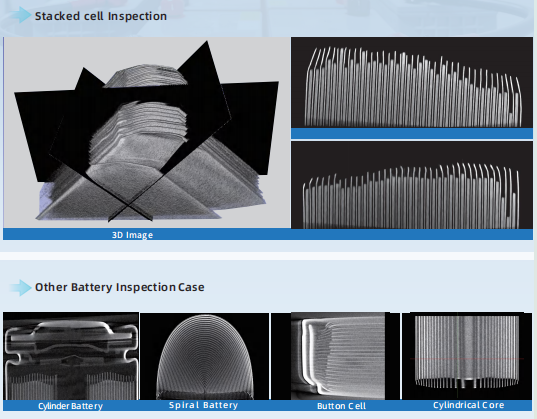 Stacked cell Inspection

3D Image

Other Battery Inspection Case

Cylinder Battery

Spiral Battery

Button Cell

Cylindrical Core